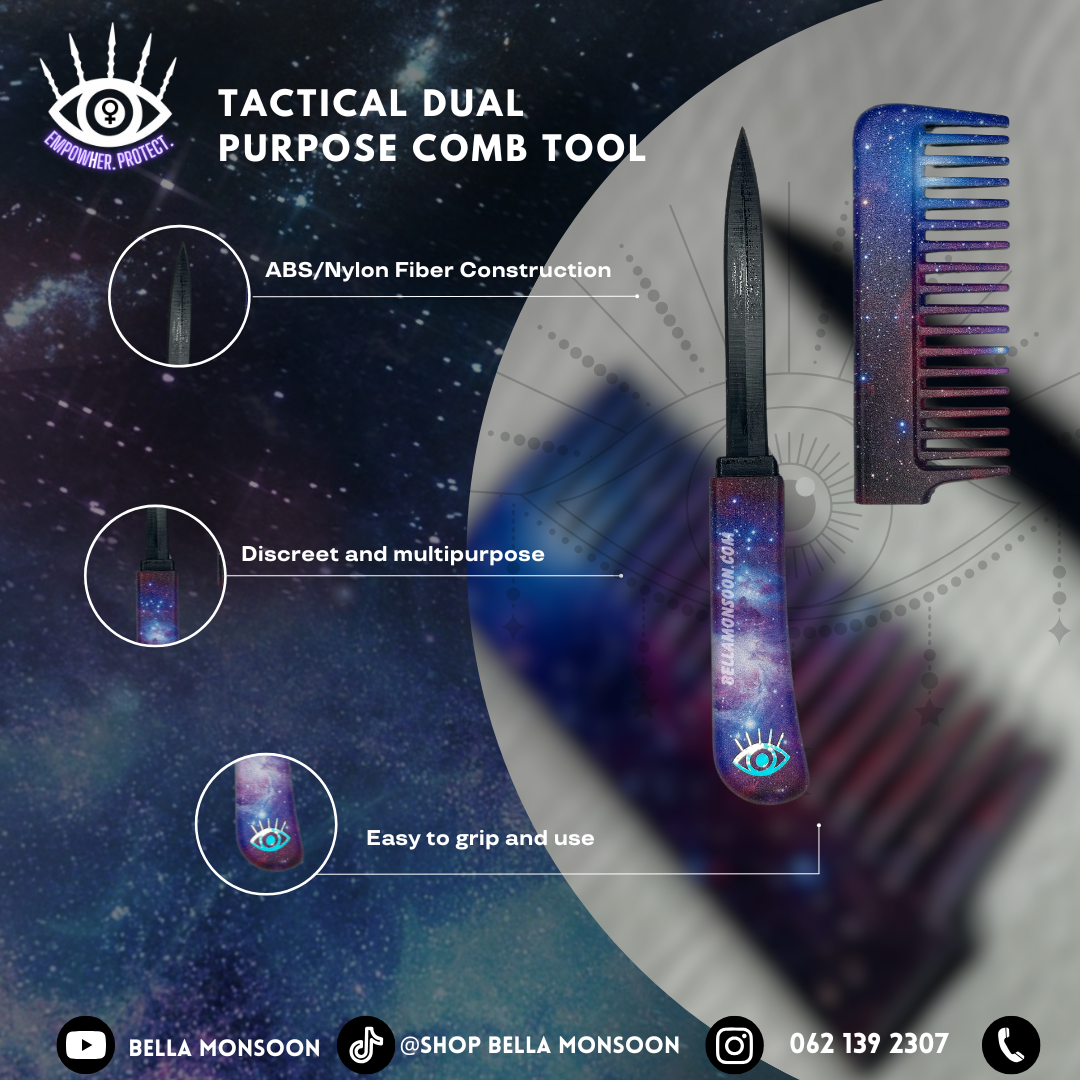 EMPOWHER. PROTECT.

TACTICAL DUAL PURPOSE COMB TOOL

ABS/Nylon Fiber Construction

Discreet and multipurpose

Easy to grip and use

BELLAMONSOON.COM

BELLA MONSOON @SHOP BELLA MONSOON 062 139 2307