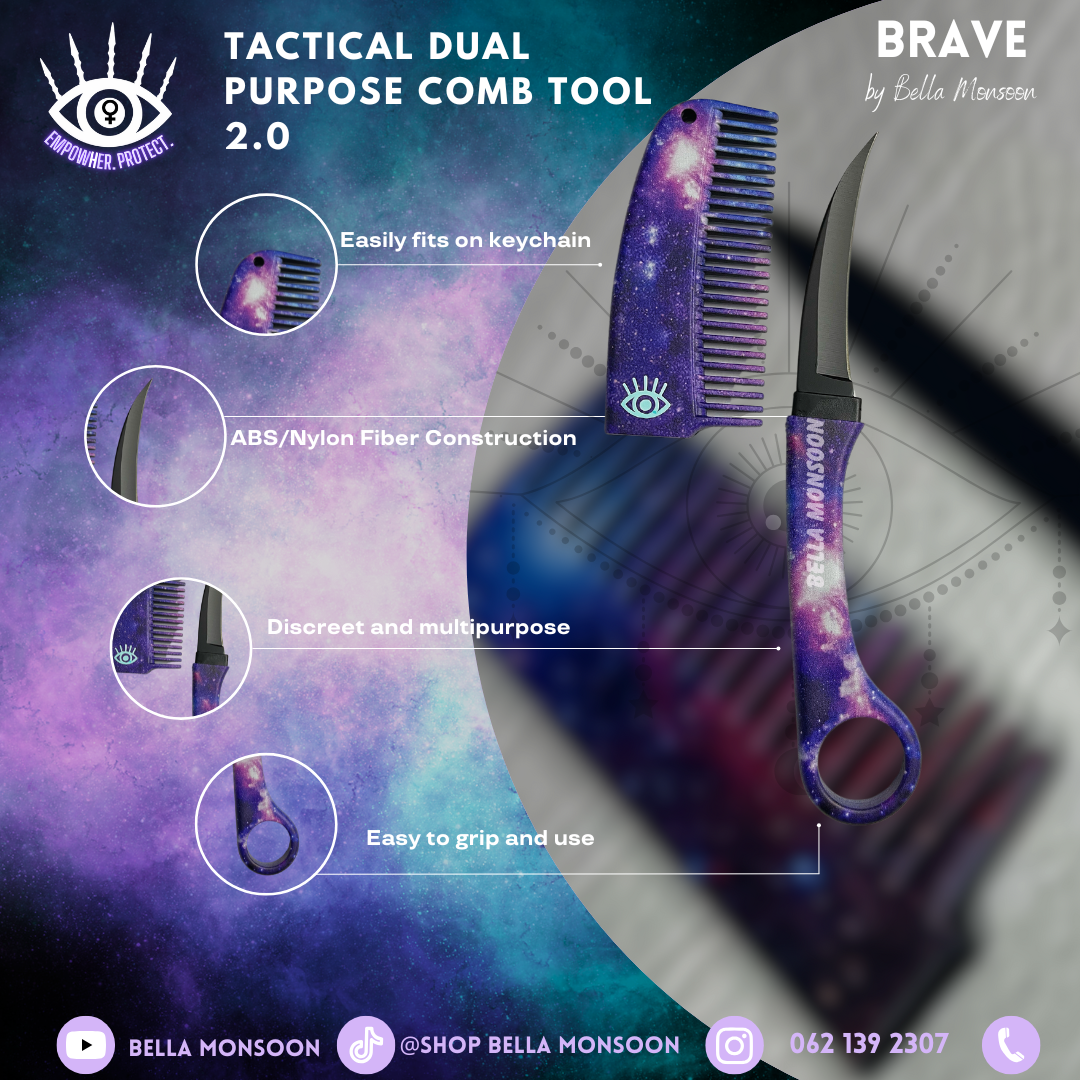 EMPOWHER. PROTECT.

TACTICAL DUAL PURPOSE COMB TOOL 2.0

BRAVE
by Bella Monsoon

Easily fits on keychain

ABS/Nylon Fiber Construction

Discreet and multipurpose

Easy to grip and use

BELLA MONSOON

BELLA MONSOON @SHOP BELLA MONSOON 062 139 2307