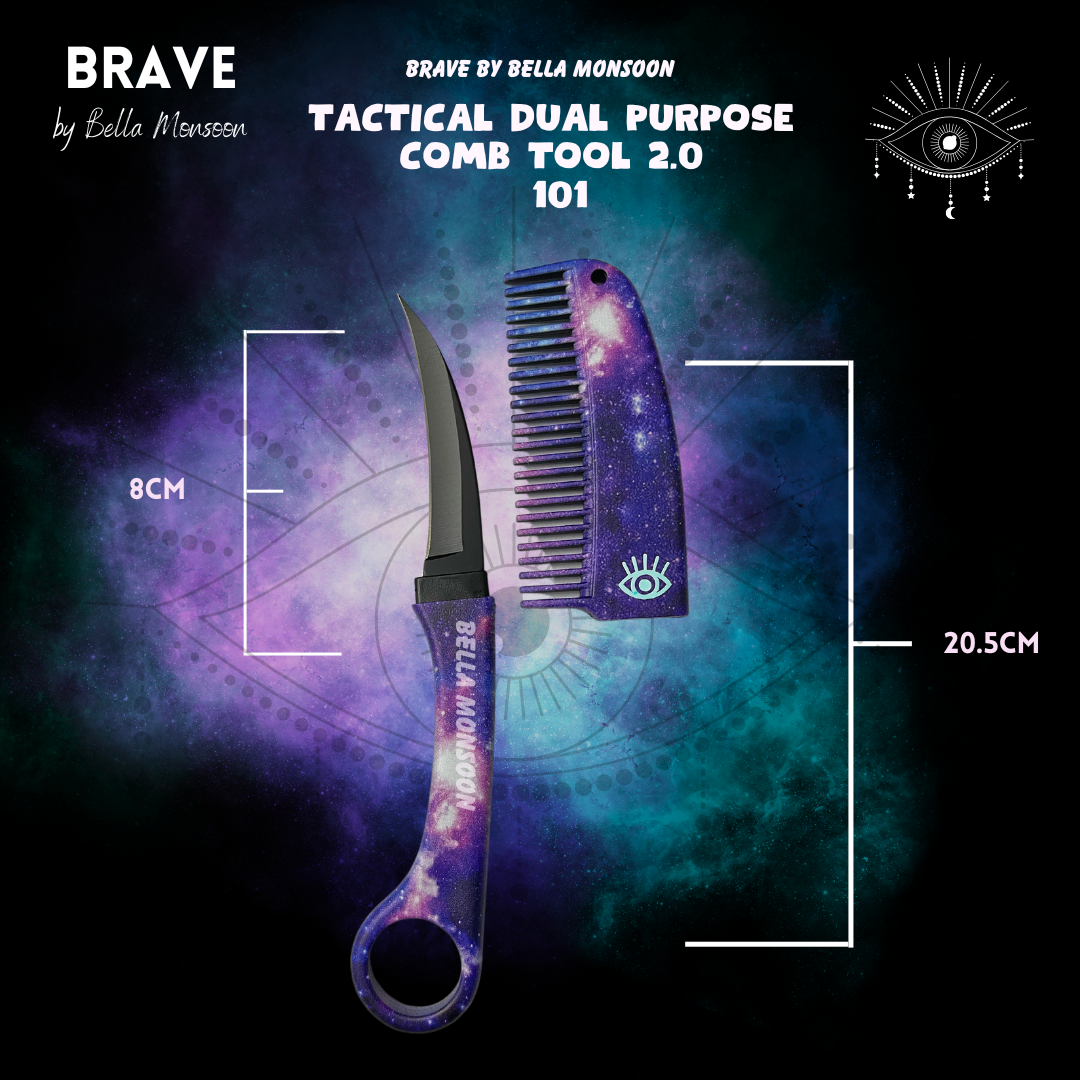 BRAVE
by Bella Monsoon

BRAVE BY BELLA MONSOON

TACTICAL DUAL PURPOSE COMB TOOL 2.0
101

8CM

BELLA MONSOON

20.5CM