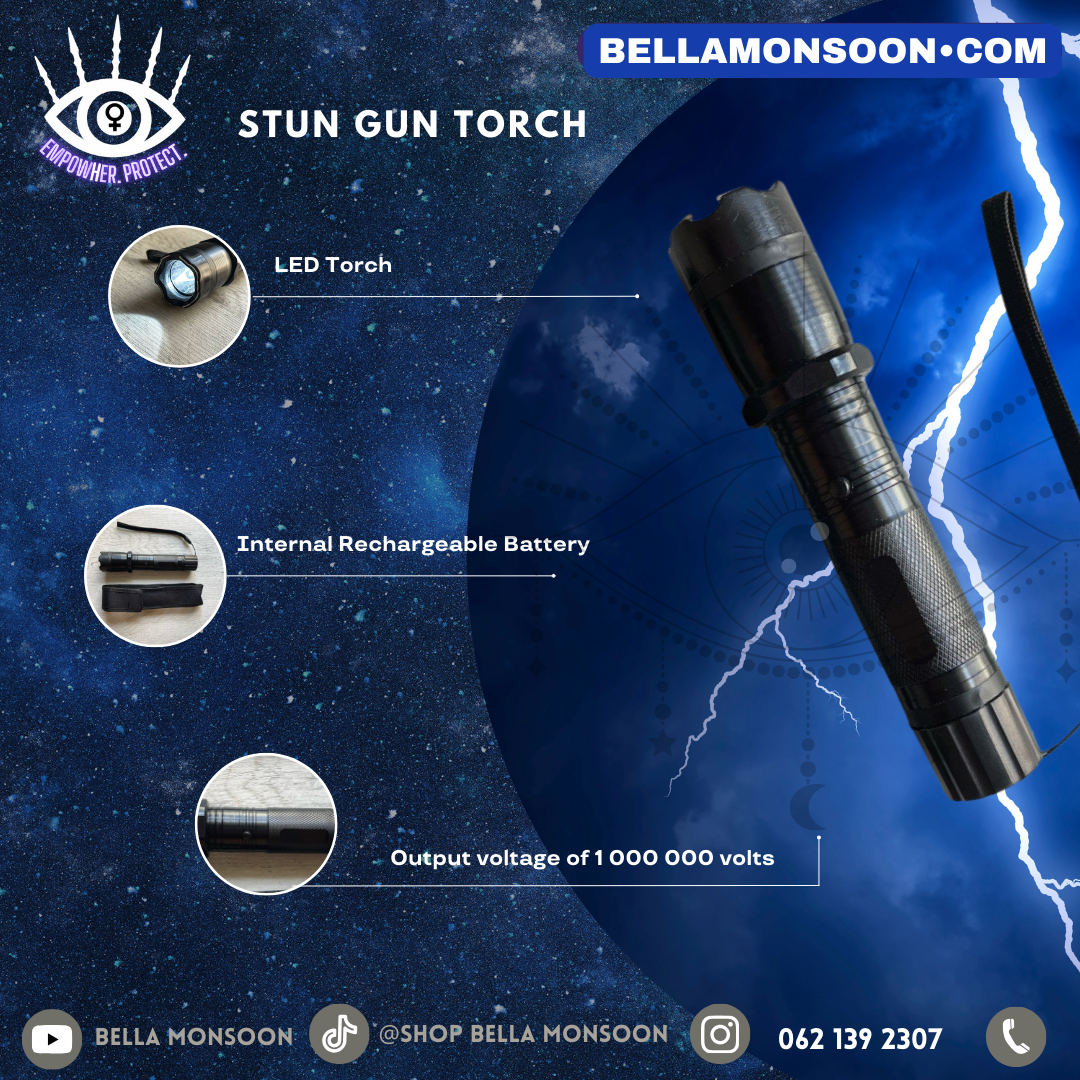 EMPOWHER. PROTECT.

BELLAMONSOON•COM

STUN GUN TORCH

LED Torch

Internal Rechargeable Battery

Output voltage of 1 000 000 volts

BELLA MONSOON @SHOP BELLA MONSOON 062 139 2307