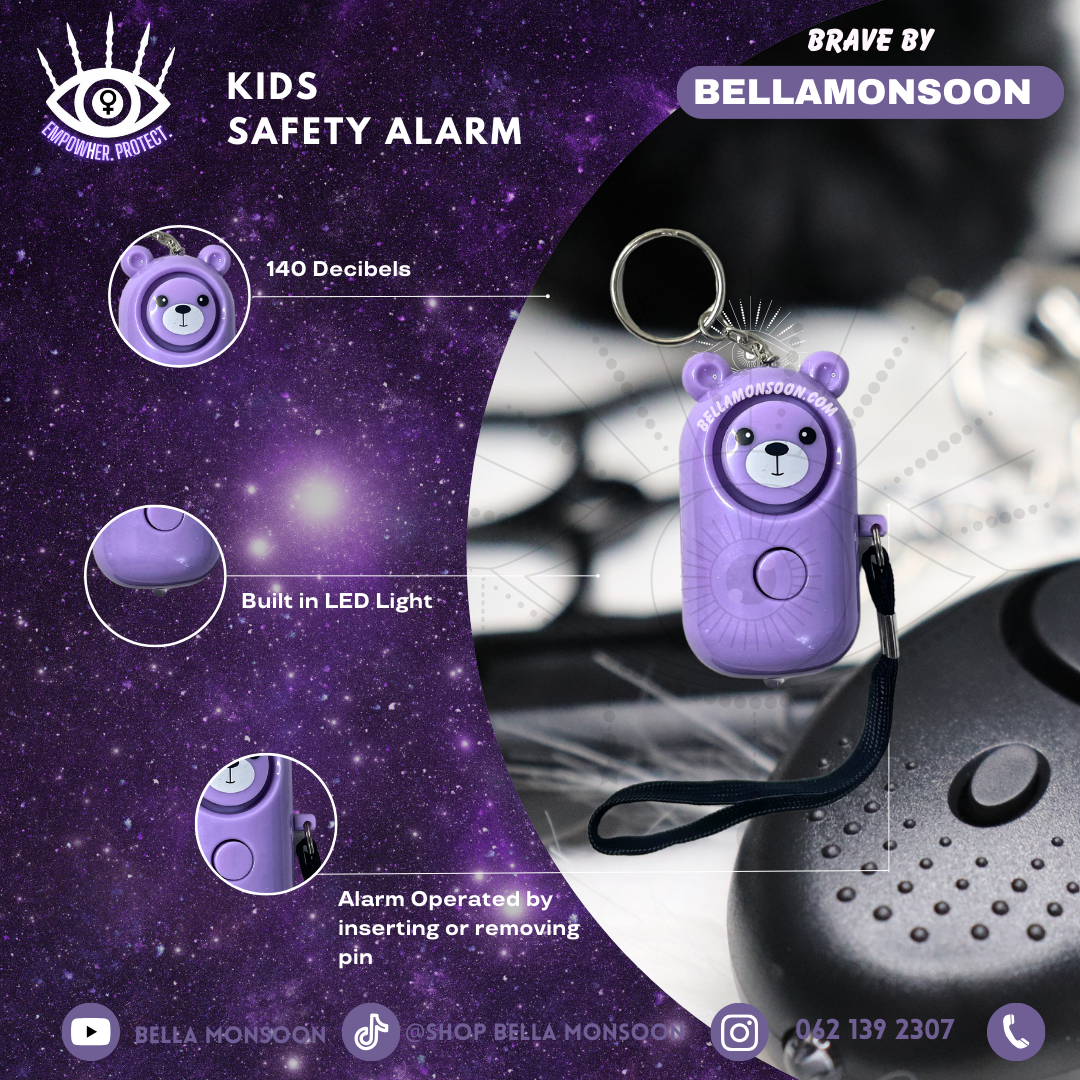 EMPOWHER. PROTECT.

KIDS
SAFETY ALARM

BRAVE BY
BELLAMONSOON

140 Decibels

BELLAMONSOON.COM

Built in LED Light

Alarm Operated by inserting or removing pin

BELLA MONSOON @SHOP BELLA MONSOON 062 139 2307