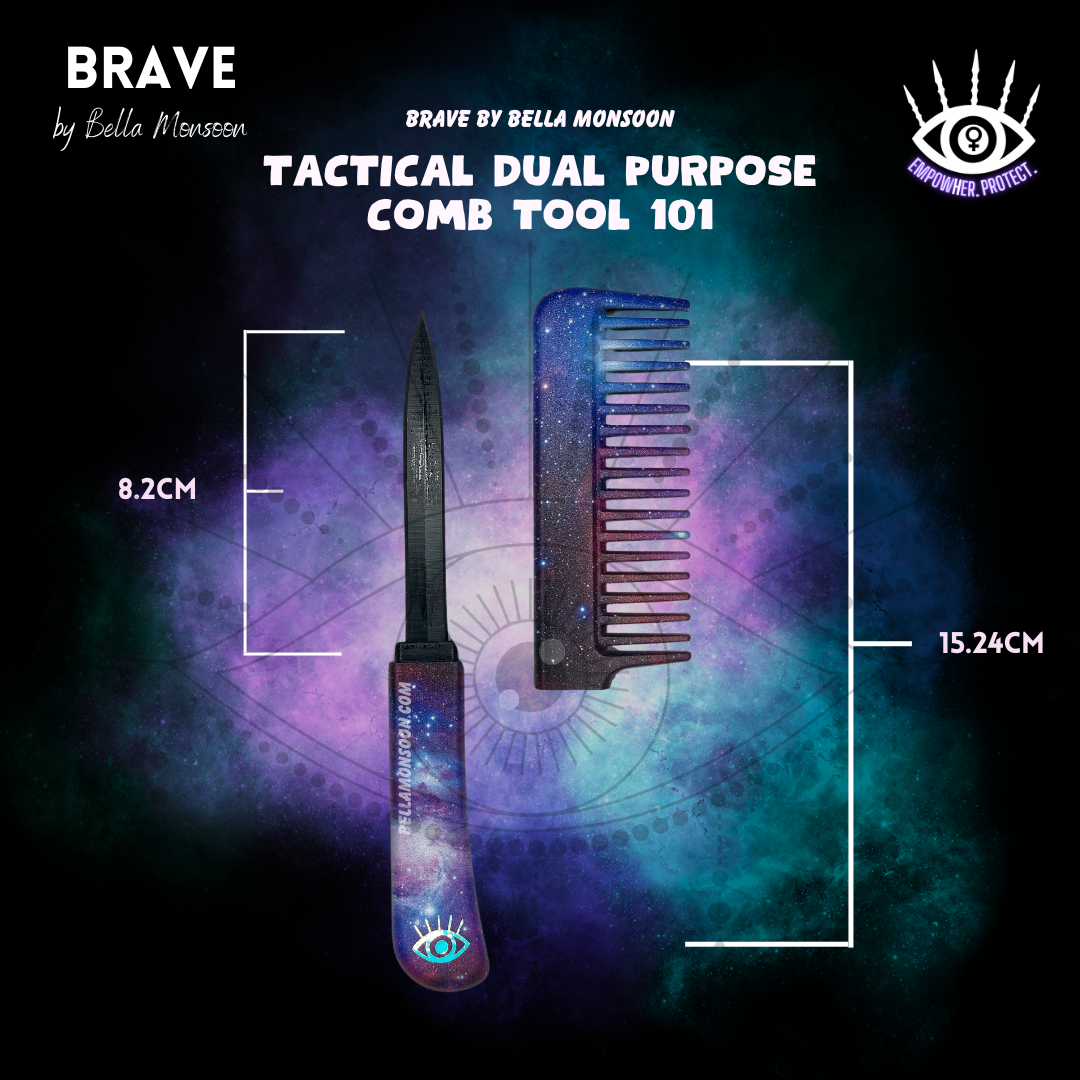 BRAVE
by Bella Monsoon

BRAVE BY BELLA MONSOON

TACTICAL DUAL PURPOSE COMB TOOL 101

EMPOWHER. PROTECT.

8.2CM

15.24CM

BELLAMONSOON.COM