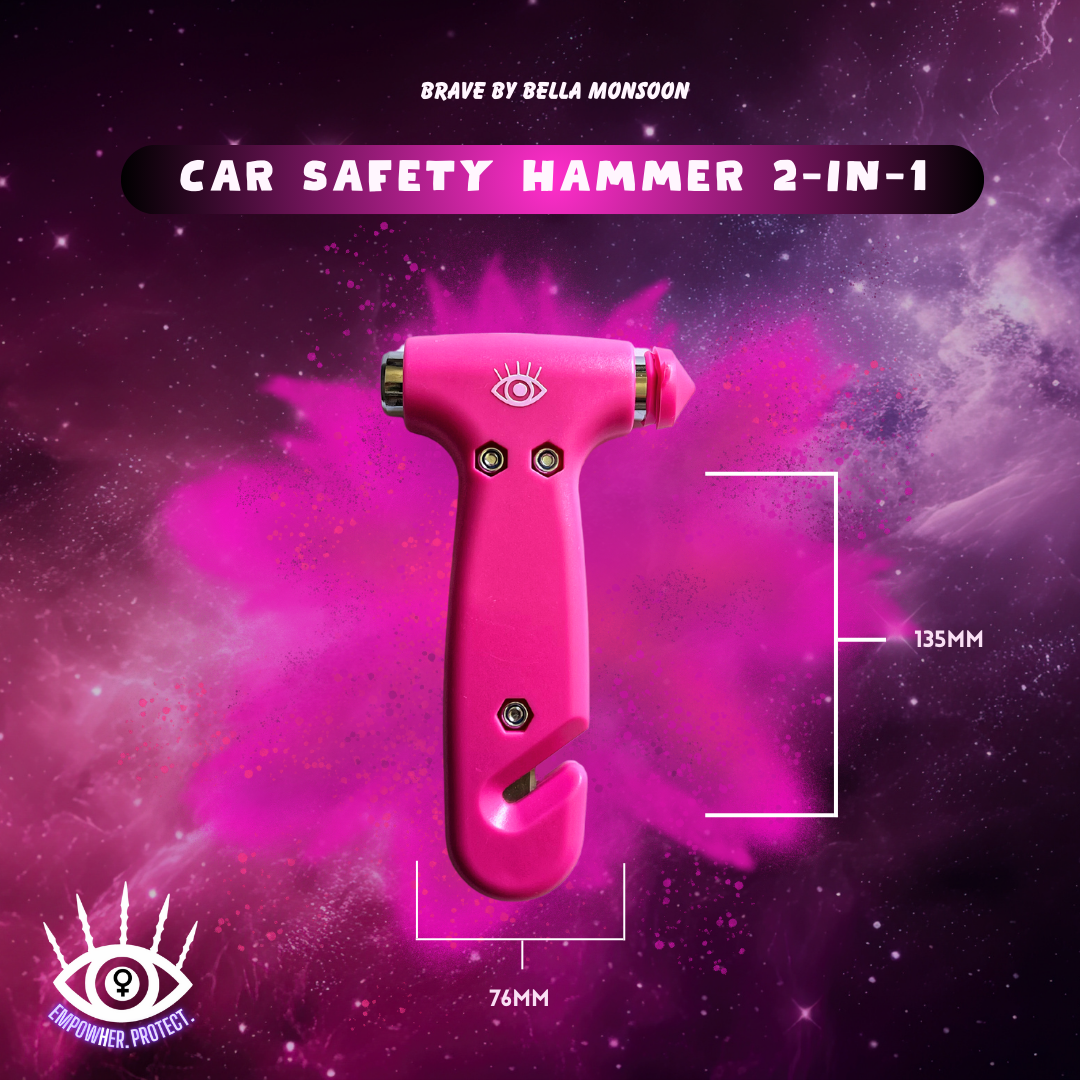 BRAVE BY BELLA MONSOON

CAR SAFETY HAMMER 2-IN-1

135MM

76MM

EMPOWHER. PROTECT.