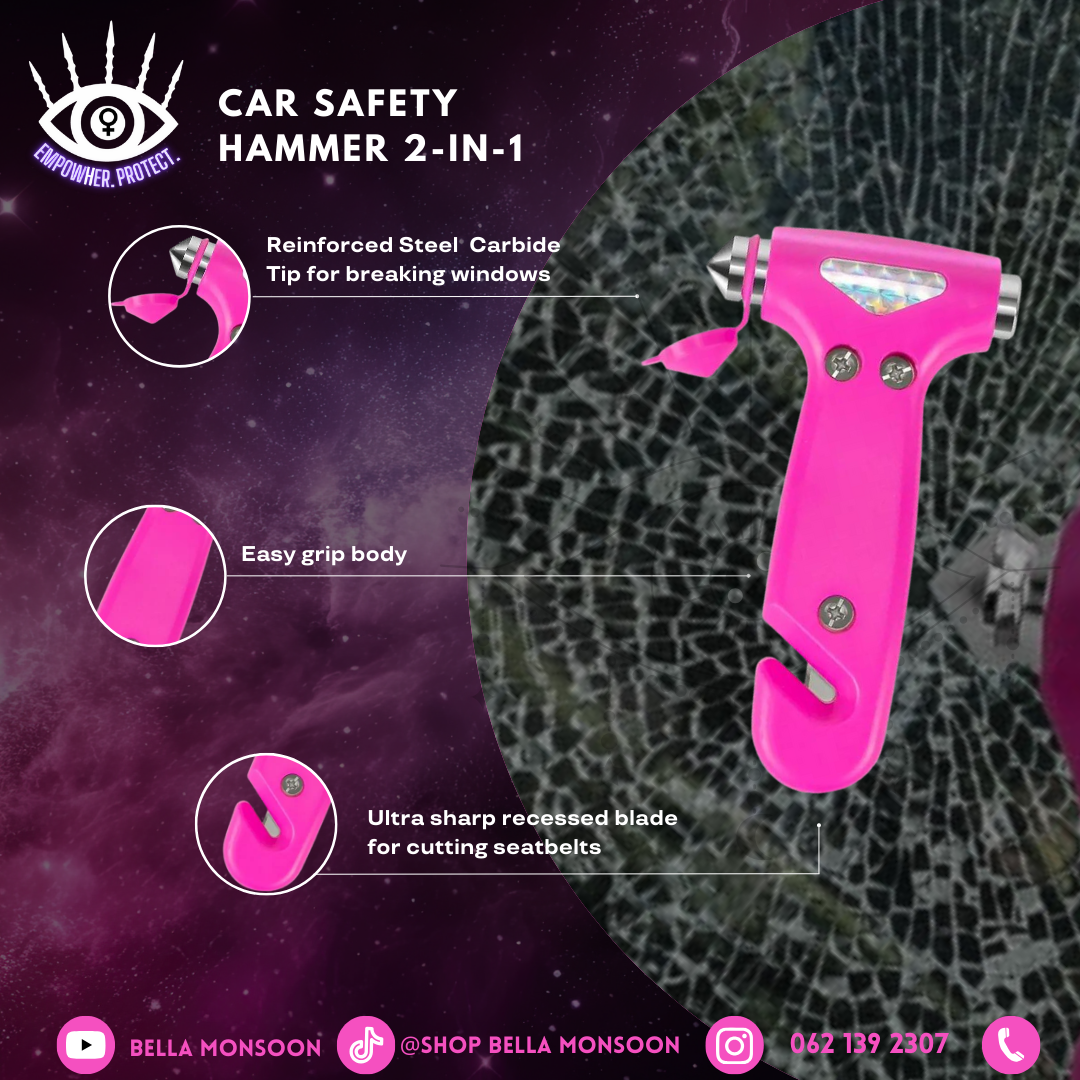 EMPOWHER. PROTECT.

CAR SAFETY HAMMER 2-IN-1

Reinforced Steel Carbide Tip for breaking windows

Easy grip body

Ultra sharp recessed blade for cutting seatbelts

BELLA MONSOON @SHOP BELLA MONSOON 062 139 2307